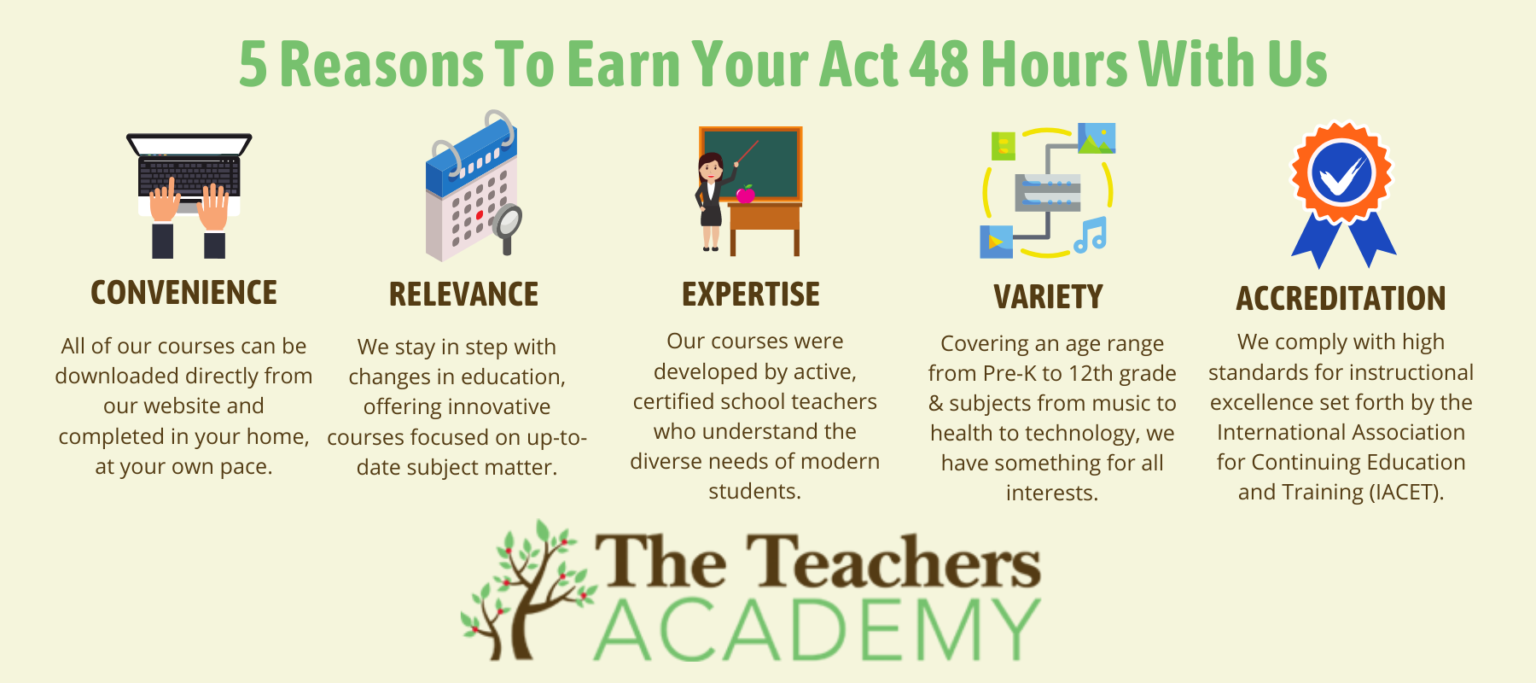 5 Reasons To Earn Your Act 48 Hours With Us

CONVENIENCE

All of our courses can be downloaded directly from our website and completed in your home, at your own pace.

RELEVANCE

We stay in step with changes in education, offering innovative courses focused on up-to-date subject matter.

EXPERTISE

Our courses were developed by active, certified school teachers who understand the diverse needs of modern students.

VARIETY

Covering an age range from Pre-K to 12th grade & subjects from music to health to technology, we have something for all interests.

ACCREDITATION

We comply with high standards for instructional excellence set forth by the International Association for Continuing Education and Training (IACET).

The Teachers ACADEMY